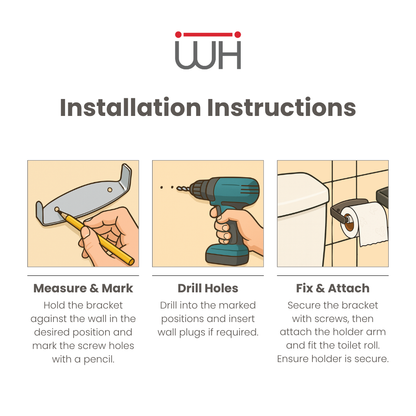 WH

Installation Instructions

Measure & Mark
Hold the bracket against the wall in the desired position and mark the screw holes with a pencil.

Drill Holes
Drill into the marked positions and insert wall plugs if required.

Fix & Attach
Secure the bracket with screws, then attach the holder arm and fit the toilet roll. Ensure holder is secure.